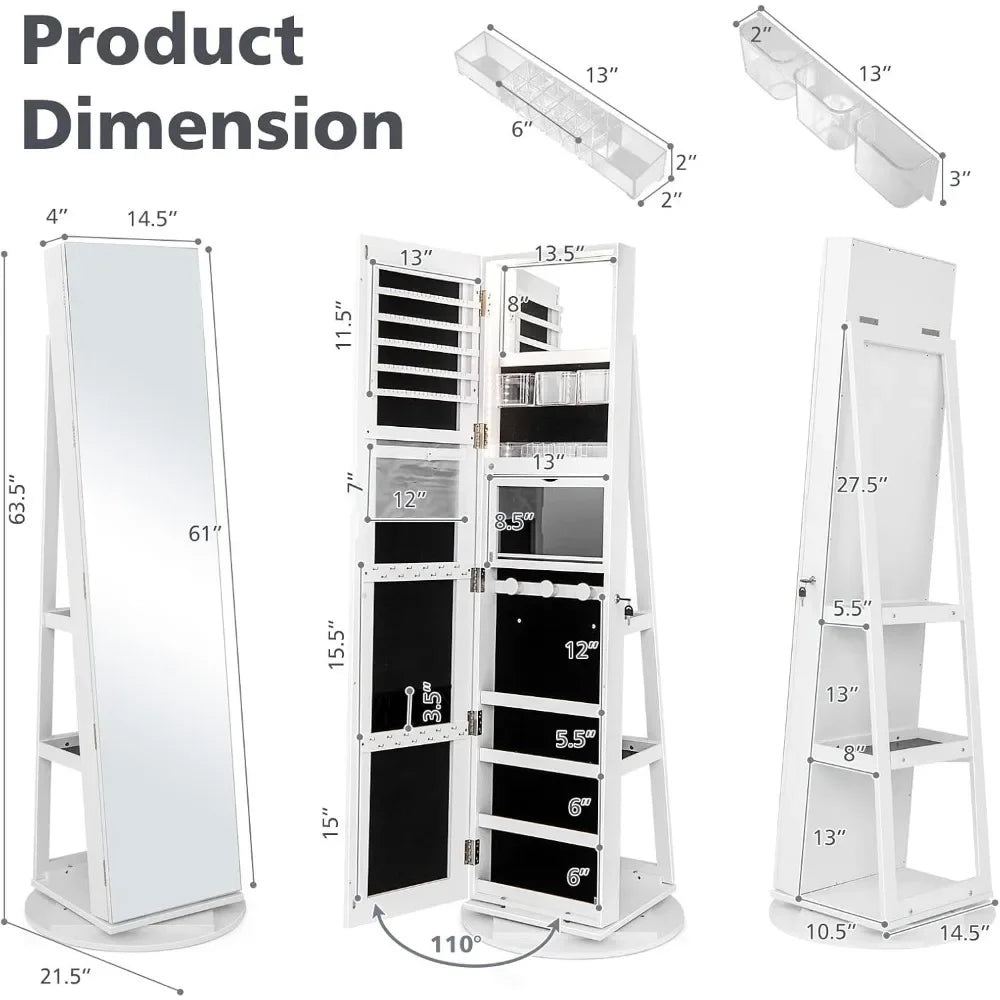 Product Dimension

13″
6″
2″
2″

2″
13″
3″

4″
14.5″
63.5″
61″
21.5″

13″
13.5″
11.5″
8″
13″
7″
12″
8.5″
15.5″
12″
3.5″
5.5″
15″
6″
6″
110°

27.5″
5.5″
13″
8″
13″
10.5″
14.5″