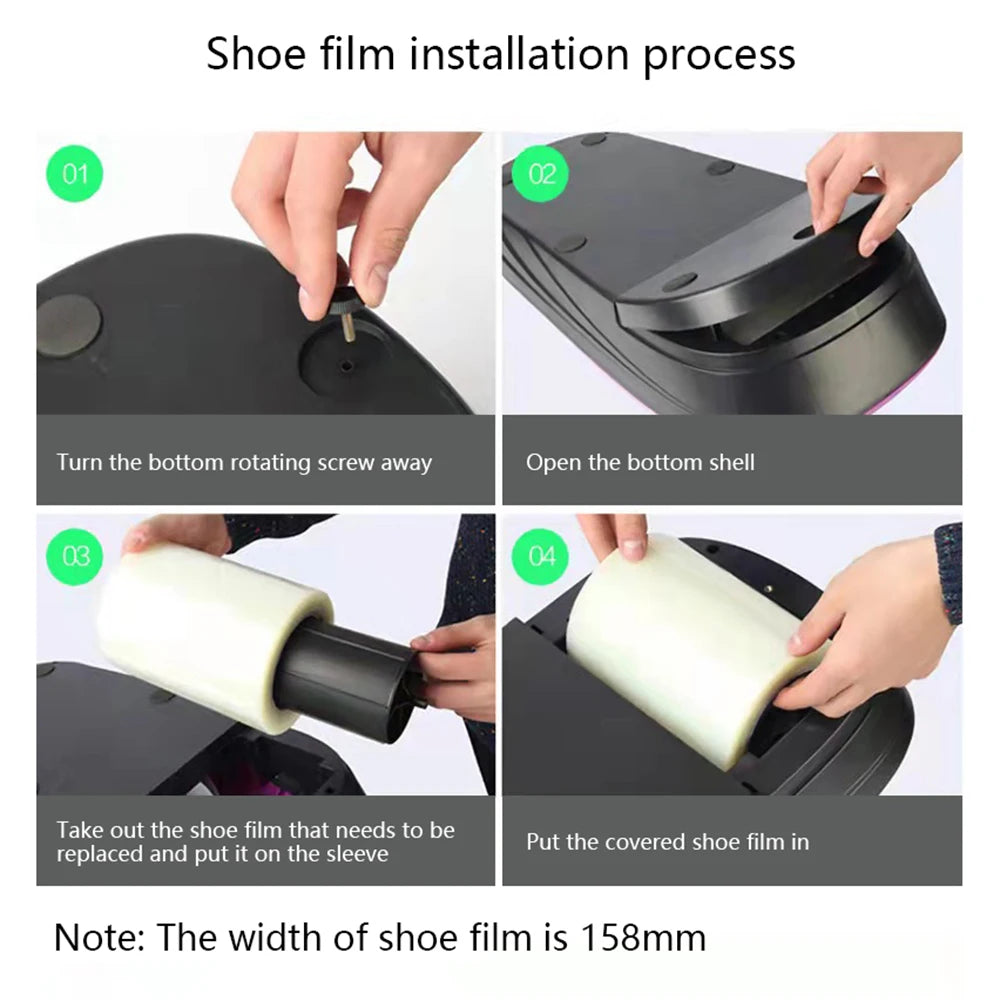 Shoe film installation process

01

Turn the bottom rotating screw away

02

Open the bottom shell

03

Take out the shoe film that needs to be replaced and put it on the sleeve

04

Put the covered shoe film in

Note: The width of shoe film is 158mm